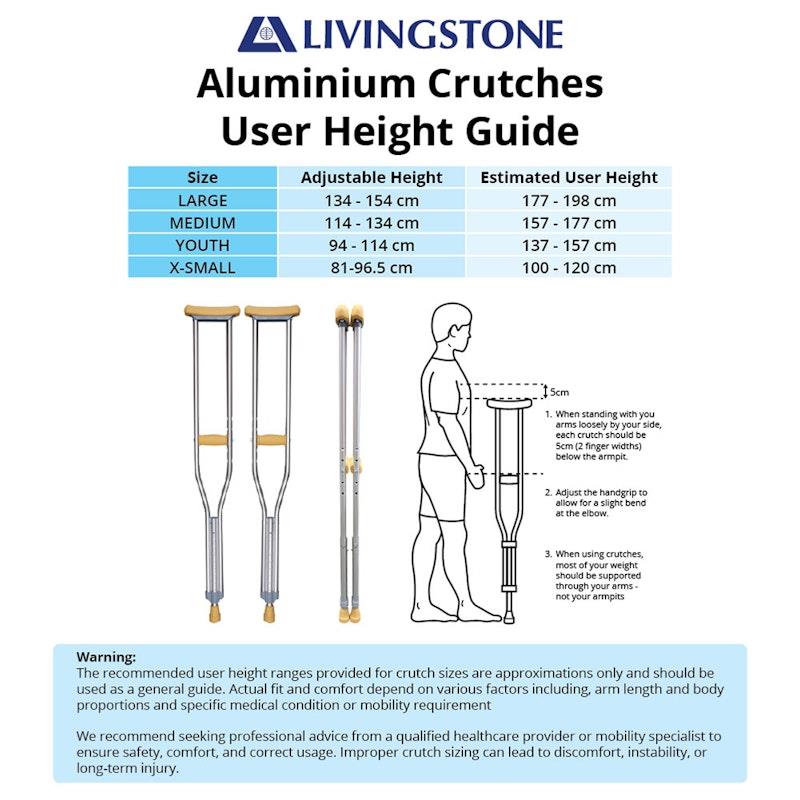 LIVINGSTONE

Aluminium Crutches User Height Guide

| Size | Adjustable Height | Estimated User Height |
|---|---|---|
| LARGE | 134 - 154 cm | 177 - 198 cm |
| MEDIUM | 114 - 134 cm | 157 - 177 cm |
| YOUTH | 94 - 114 cm | 137 - 157 cm |
| X-SMALL | 81-96.5 cm | 100 - 120 cm |

5cm

1. When standing with you arms loosely by your side, each crutch should be 5cm (2 finger widths) below the armpit.

2. Adjust the handgrip to allow for a slight bend at the elbow.

3. When using crutches, most of your weight should be supported through your arms - not your armpits

Warning:
The recommended user height ranges provided for crutch sizes are approximations only and should be used as a general guide. Actual fit and comfort depend on various factors including, arm length and body proportions and specific medical condition or mobility requirement

We recommend seeking professional advice from a qualified healthcare provider or mobility specialist to ensure safety, comfort, and correct usage. Improper crutch sizing can lead to discomfort, instability, or long-term injury.