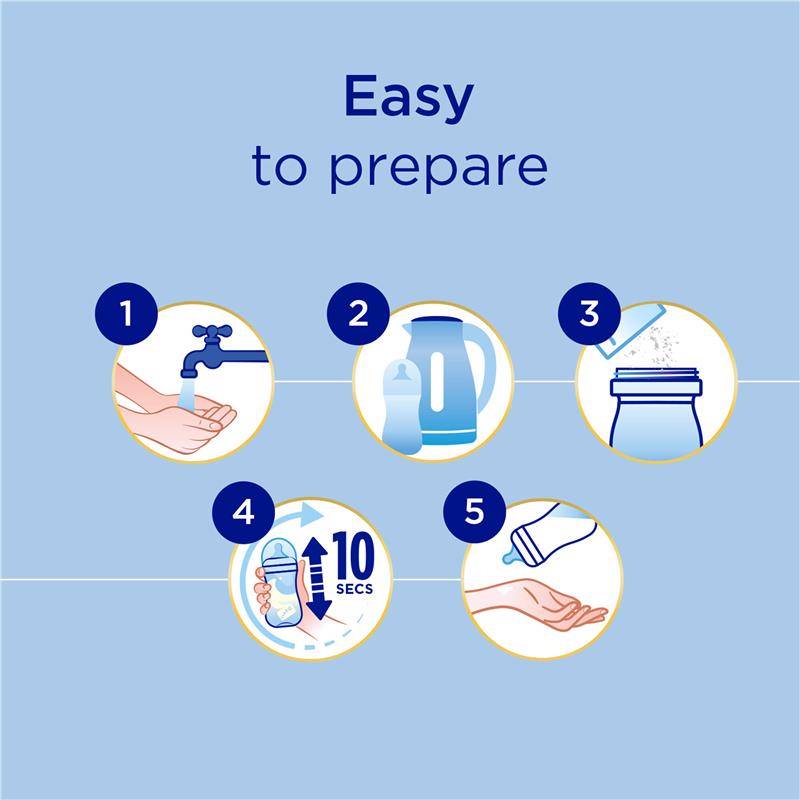 Easy
to prepare

1

2

3

4

10
SECS

5