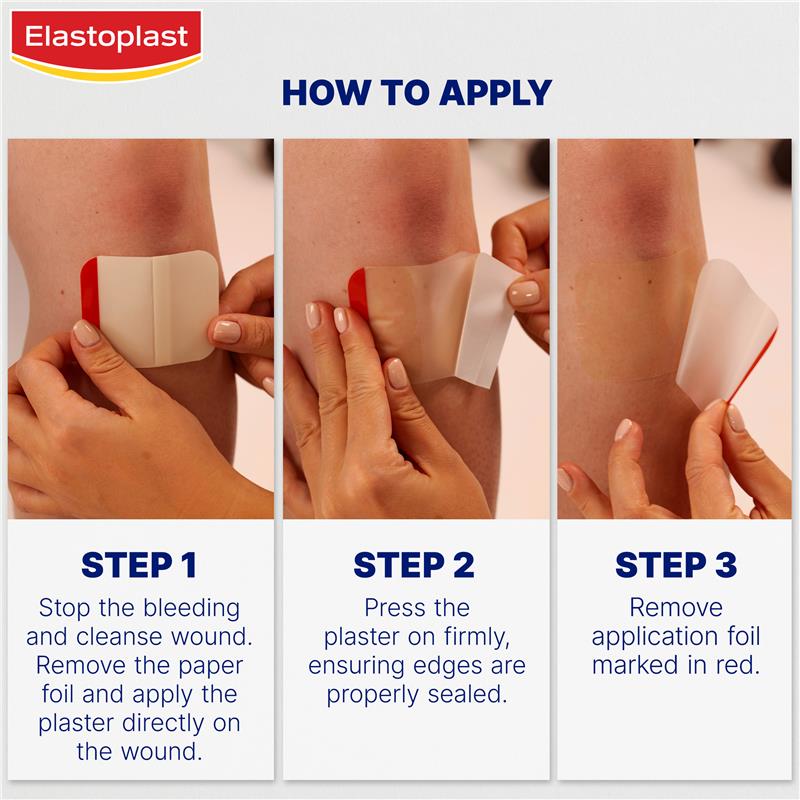 Elastoplast

HOW TO APPLY

STEP 1

Stop the bleeding and cleanse wound. Remove the paper foil and apply the plaster directly on the wound.

STEP 2

Press the plaster on firmly, ensuring edges are properly sealed.

STEP 3

Remove application foil marked in red.