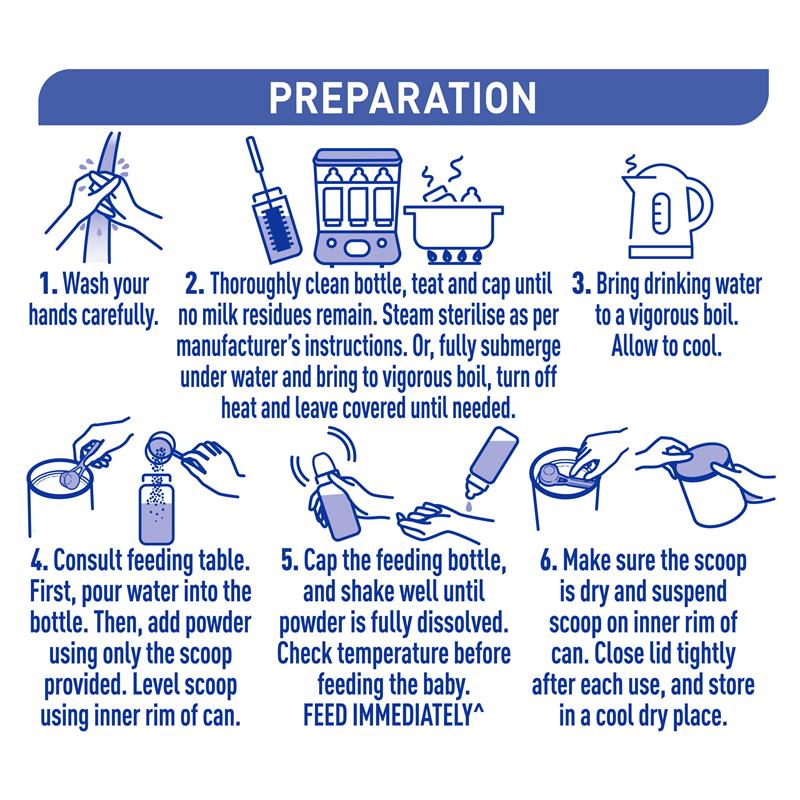 PREPARATION

1. Wash your hands carefully.

2. Thoroughly clean bottle, teat and cap until no milk residues remain. Steam sterilise as per manufacturer's instructions. Or, fully submerge under water and bring to vigorous boil, turn off heat and leave covered until needed.

3. Bring drinking water to a vigorous boil. Allow to cool.

4. Consult feeding table. First, pour water into the bottle. Then, add powder using only the scoop provided. Level scoop using inner rim of can.

5. Cap the feeding bottle, and shake well until powder is fully dissolved. Check temperature before feeding the baby. FEED IMMEDIATELY^

6. Make sure the scoop is dry and suspend scoop on inner rim of can. Close lid tightly after each use, and store in a cool dry place.