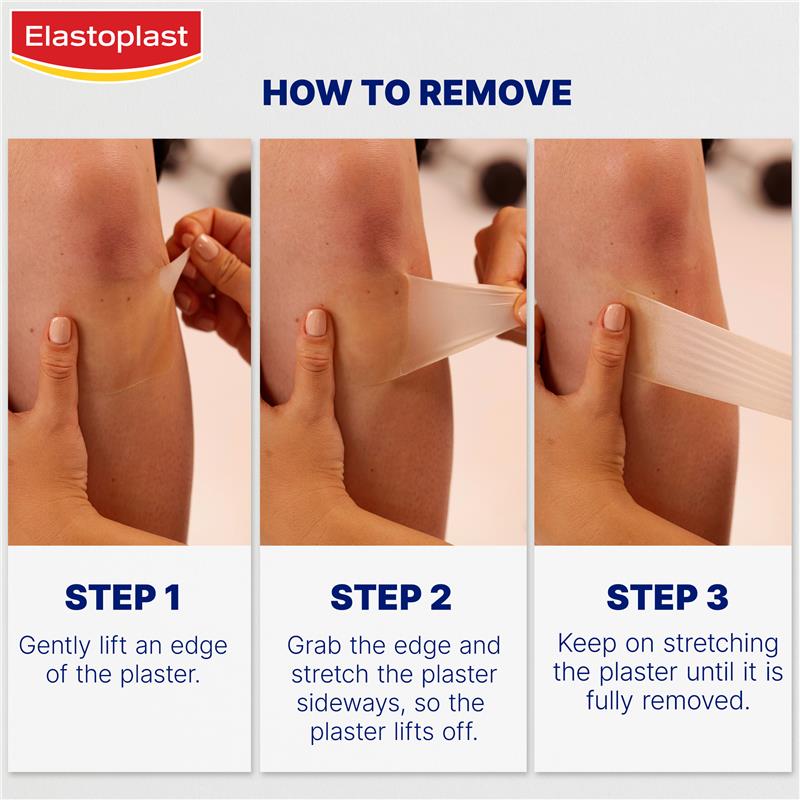 Elastoplast

HOW TO REMOVE

STEP 1
Gently lift an edge of the plaster.

STEP 2
Grab the edge and stretch the plaster sideways, so the plaster lifts off.

STEP 3
Keep on stretching the plaster until it is fully removed.