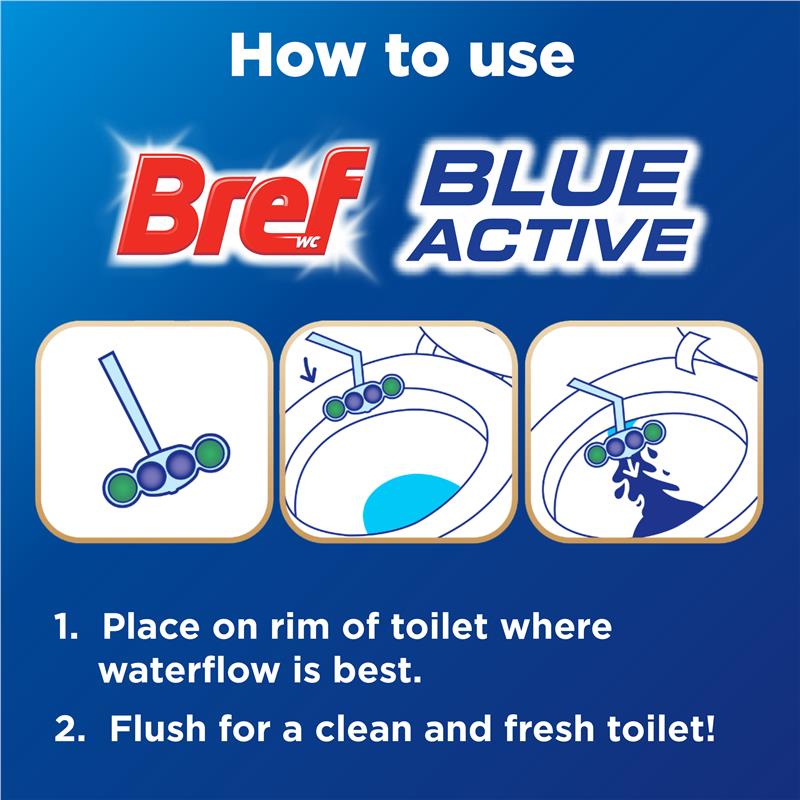 How to use

Bref WC BLUE ACTIVE

1. Place on rim of toilet where waterflow is best.

2. Flush for a clean and fresh toilet!