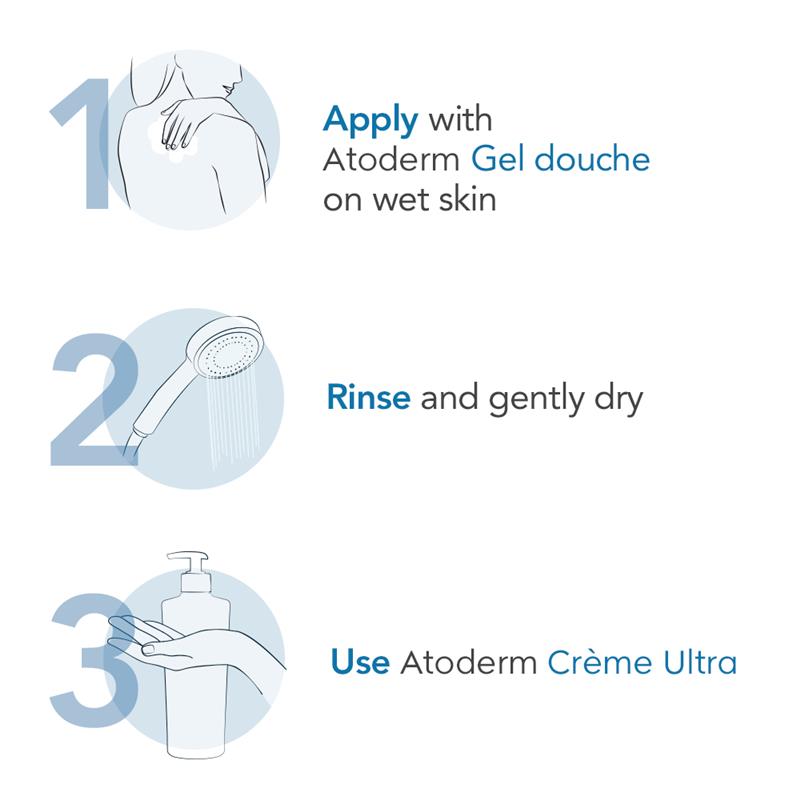 1

Apply with Atoderm Gel douche on wet skin

2

Rinse and gently dry

3

Use Atoderm Crème Ultra