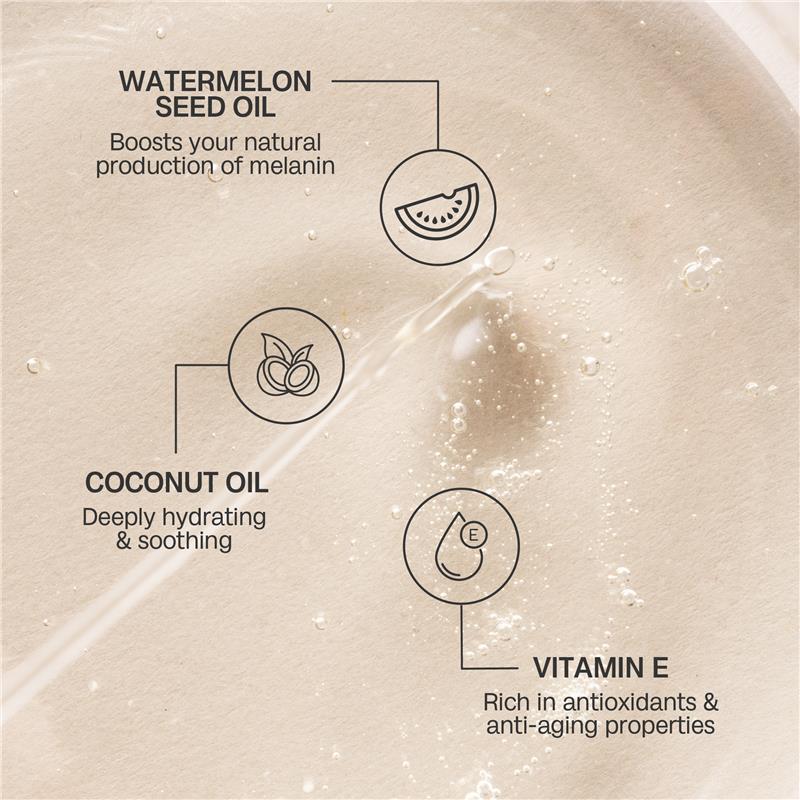 WATERMELON SEED OIL

Boosts your natural production of melanin

COCONUT OIL

Deeply hydrating & soothing

E

VITAMIN E

Rich in antioxidants & anti-aging properties