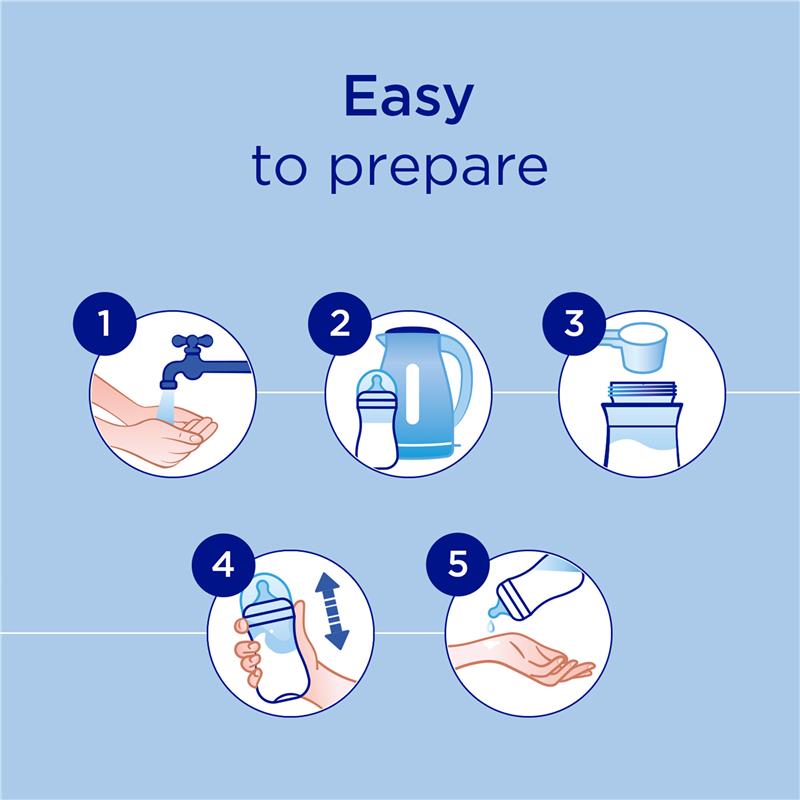 Easy
to prepare

1

2

3

4

5