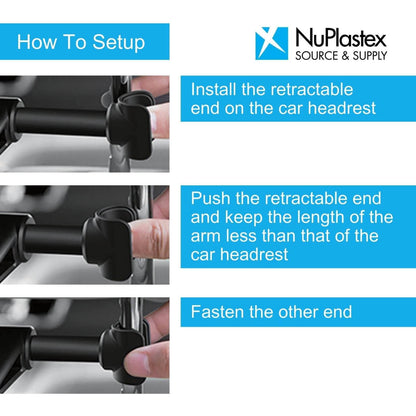 How To Setup

NuPlastex
SOURCE & SUPPLY

Install the retractable end on the car headrest

Push the retractable end and keep the length of the arm less than that of the car headrest

Fasten the other end