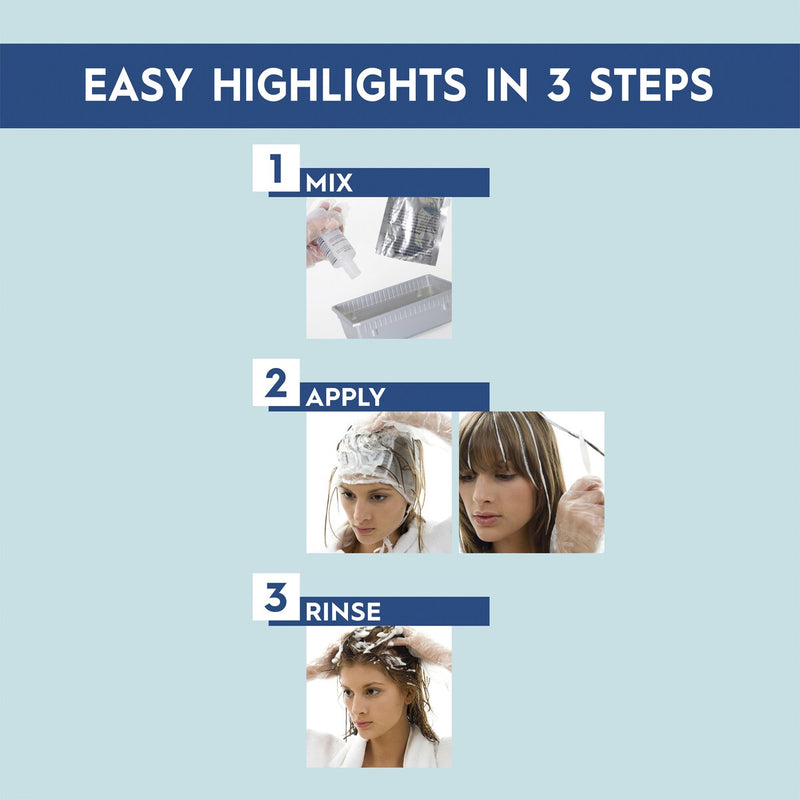 EASY HIGHLIGHTS IN 3 STEPS

1 MIX

2 APPLY

3 RINSE