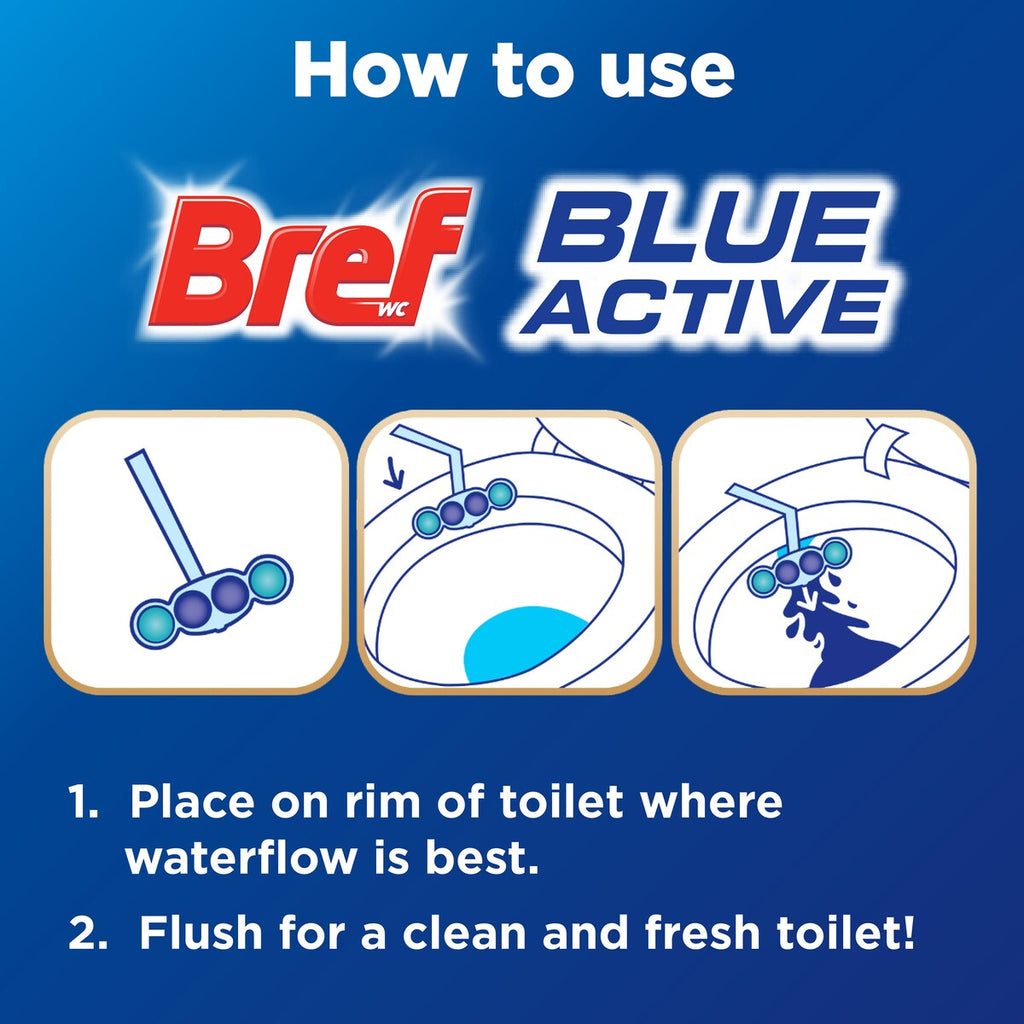 How to use

Bref WC BLUE ACTIVE

1. Place on rim of toilet where waterflow is best.

2. Flush for a clean and fresh toilet!