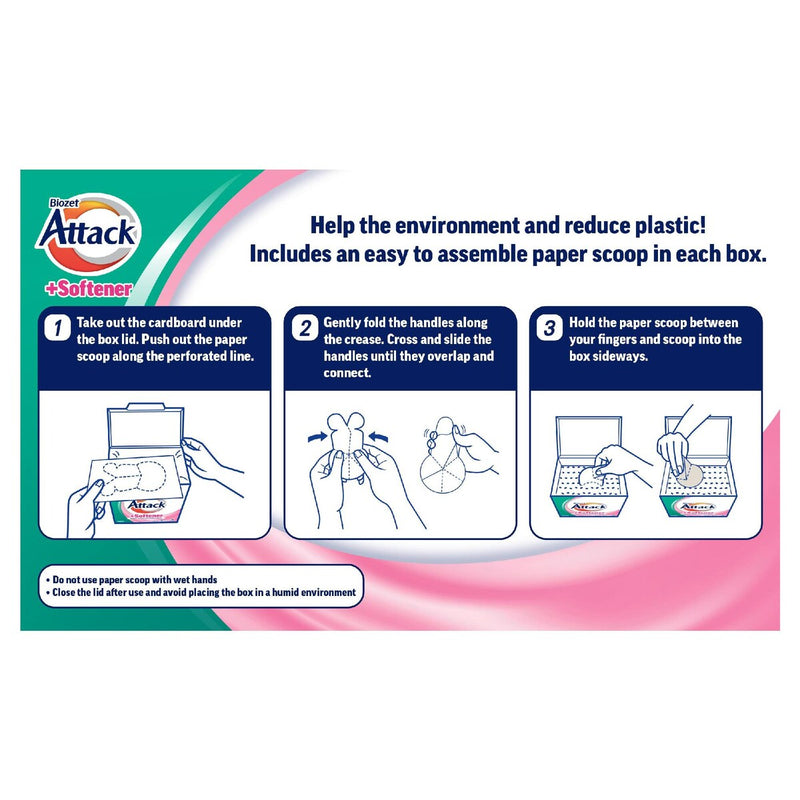 Biozet
Attack
+Softener

Help the environment and reduce plastic!
Includes an easy to assemble paper scoop in each box.

1 Take out the cardboard under the box lid. Push out the paper scoop along the perforated line.

Attack
+Softener

2 Gently fold the handles along the crease. Cross and slide the handles until they overlap and connect.

3 Hold the paper scoop between your fingers and scoop into the box sideways.

Attack
+Softener
Attack
+Softener

• Do not use paper scoop with wet hands
• Close the lid after use and avoid placing the box in a humid environment