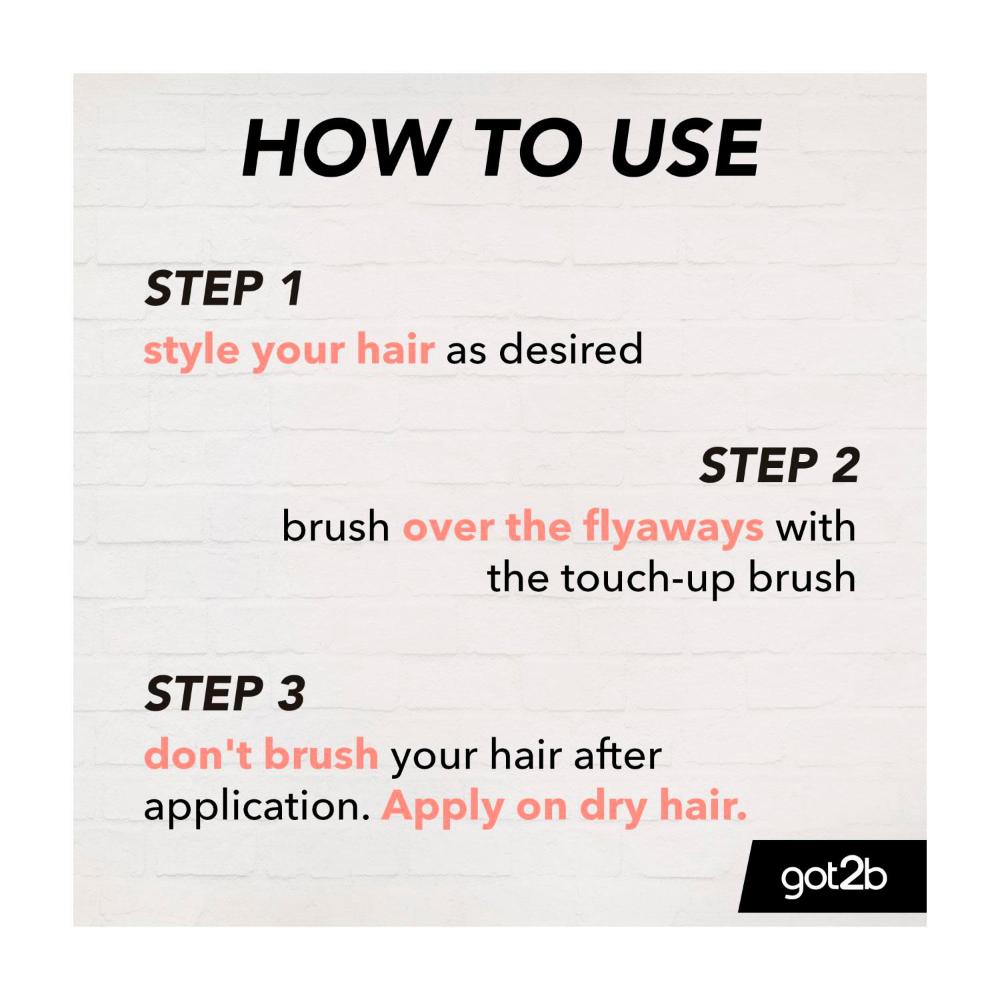 HOW TO USE

STEP 1
style your hair as desired

STEP 2
brush over the flyaways with the touch-up brush

STEP 3
don't brush your hair after application. Apply on dry hair.

got2b