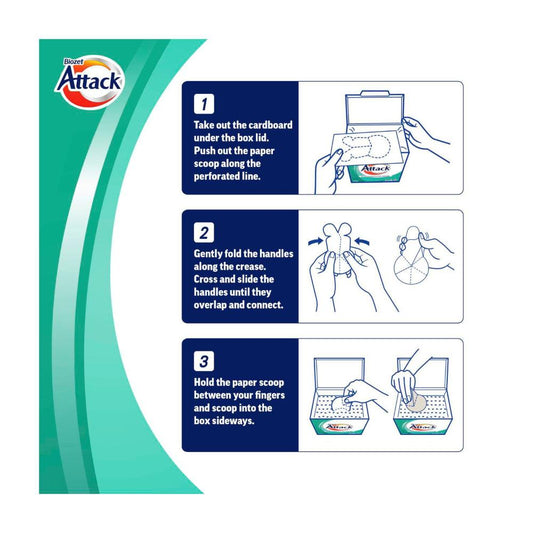 Biozet
Attack

1
Take out the cardboard under the box lid. Push out the paper scoop along the perforated line.

Attack

2
Gently fold the handles along the crease. Cross and slide the handles until they overlap and connect.

3
Hold the paper scoop between your fingers and scoop into the box sideways.

Attack
Attack