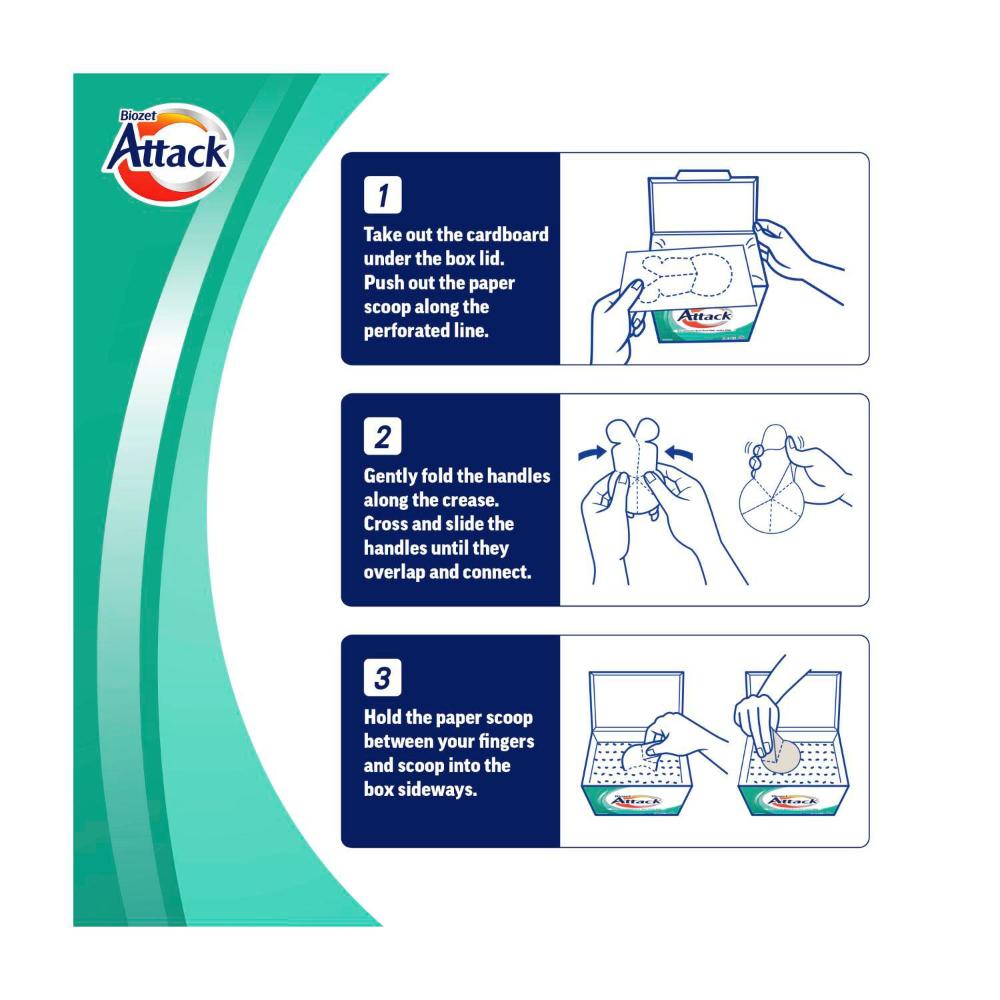 Biozet
Attack

1
Take out the cardboard under the box lid. Push out the paper scoop along the perforated line.

Attack

2
Gently fold the handles along the crease. Cross and slide the handles until they overlap and connect.

3
Hold the paper scoop between your fingers and scoop into the box sideways.

Attack

Attack