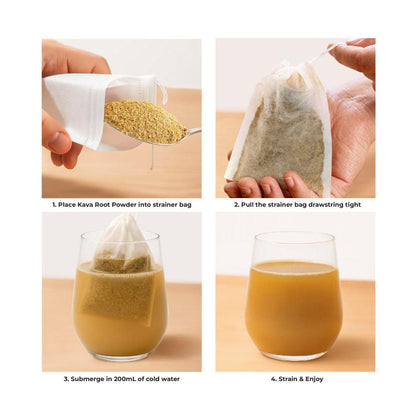 1. Place Kava Root Powder into strainer bag

2. Pull the strainer bag drawstring tight

3. Submerge in 200mL of cold water

4. Strain & Enjoy