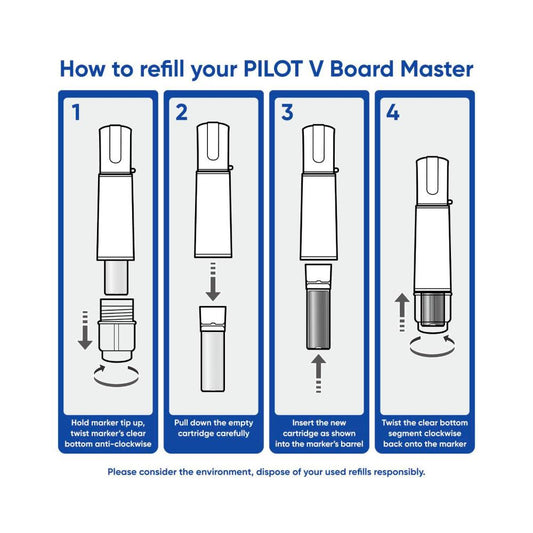 How to refill your PILOT V Board Master

1

Hold marker tip up, twist marker's clear bottom anti-clockwise

2

Pull down the empty cartridge carefully

3

Insert the new cartridge as shown into the marker's barrel

4

Twist the clear bottom segment clockwise back onto the marker

Please consider the environment, dispose of your used refills responsibly.