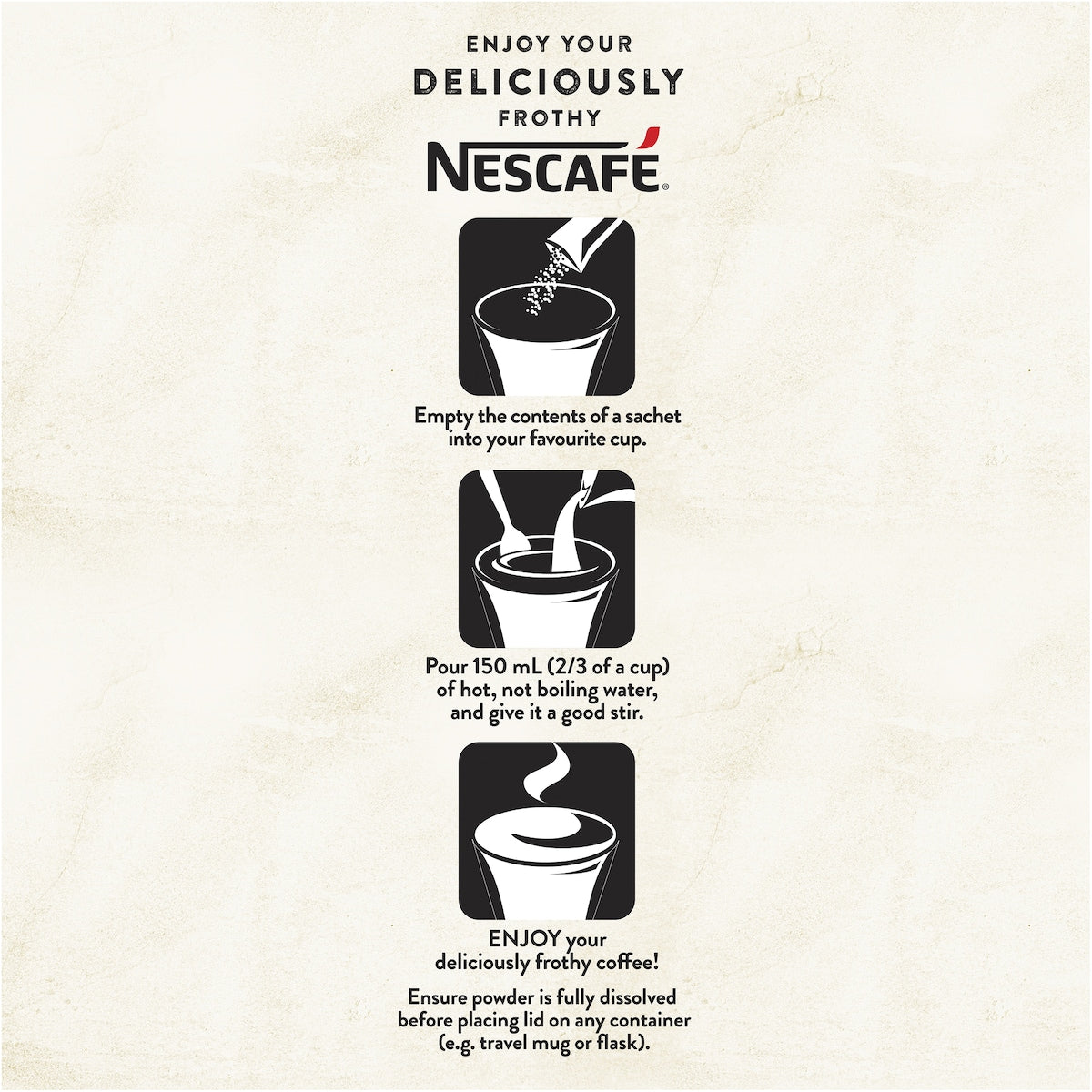 ENJOY YOUR
DELICIOUSLY
FROTHY
NESCAFÉ®

Empty the contents of a sachet into your favourite cup.

Pour 150 mL (2/3 of a cup) of hot, not boiling water, and give it a good stir.

ENJOY your deliciously frothy coffee!

Ensure powder is fully dissolved before placing lid on any container (e.g. travel mug or flask).