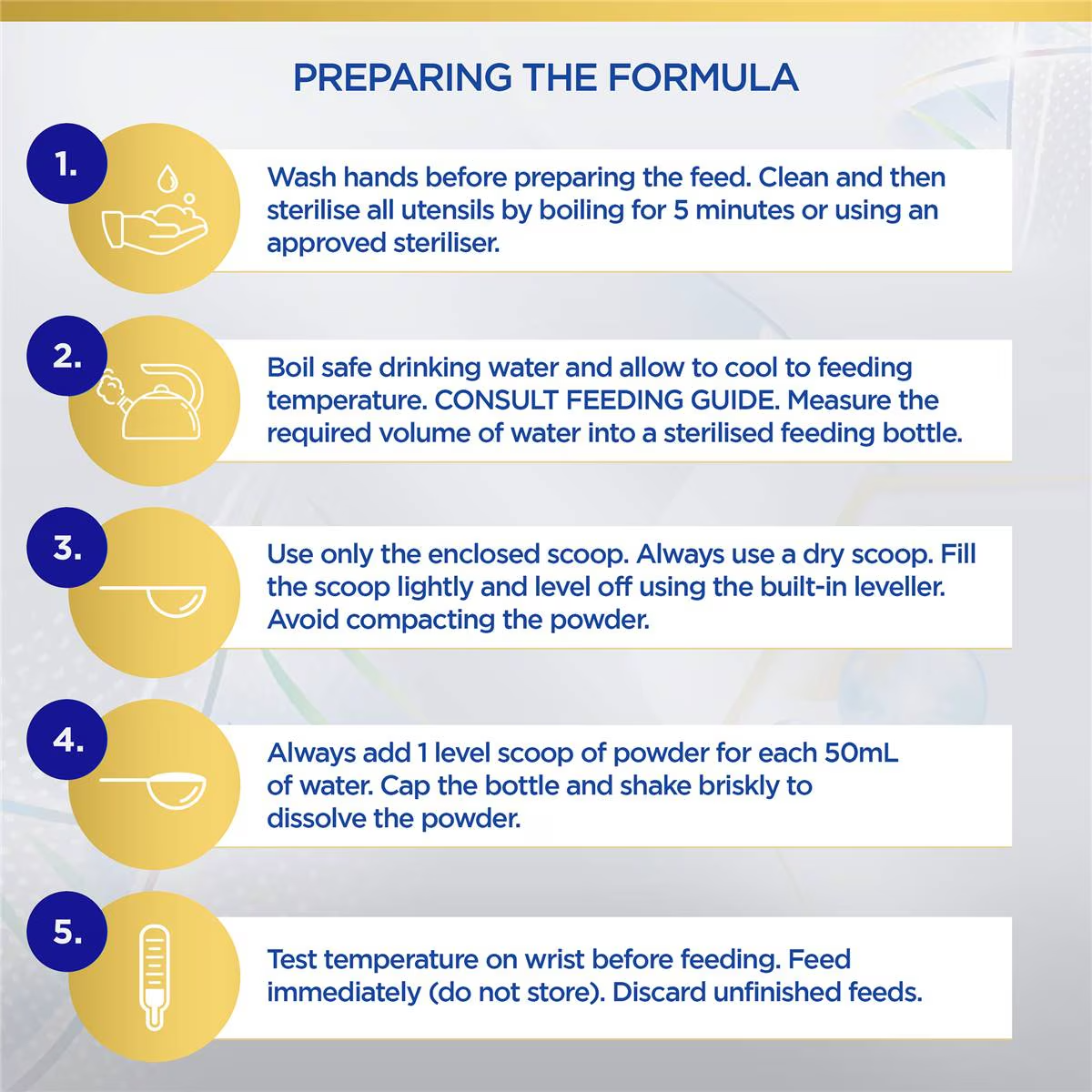 PREPARING THE FORMULA

1.

Wash hands before preparing the feed. Clean and then sterilise all utensils by boiling for 5 minutes or using an approved steriliser.

2.

Boil safe drinking water and allow to cool to feeding temperature. CONSULT FEEDING GUIDE. Measure the required volume of water into a sterilised feeding bottle.

3.

Use only the enclosed scoop. Always use a dry scoop. Fill the scoop lightly and level off using the built-in leveller. Avoid compacting the powder.

4.

Always add 1 level scoop of powder for each 50mL of water. Cap the bottle and shake briskly to dissolve the powder.

5.

Test temperature on wrist before feeding. Feed immediately (do not store). Discard unfinished feeds.