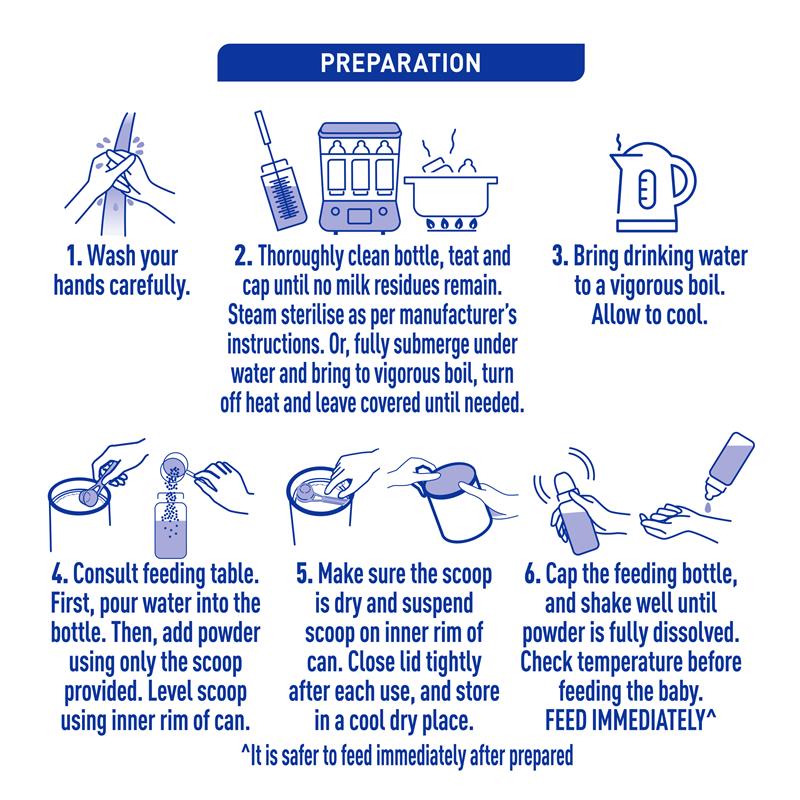 PREPARATION

1. Wash your hands carefully.

2. Thoroughly clean bottle, teat and cap until no milk residues remain. Steam sterilise as per manufacturer's instructions. Or, fully submerge under water and bring to vigorous boil, turn off heat and leave covered until needed.

3. Bring drinking water to a vigorous boil. Allow to cool.

4. Consult feeding table. First, pour water into the bottle. Then, add powder using only the scoop provided. Level scoop using inner rim of can.

5. Make sure the scoop is dry and suspend scoop on inner rim of can. Close lid tightly after each use, and store in a cool dry place.

6. Cap the feeding bottle, and shake well until powder is fully dissolved. Check temperature before feeding the baby. FEED IMMEDIATELY^

^It is safer to feed immediately after prepared