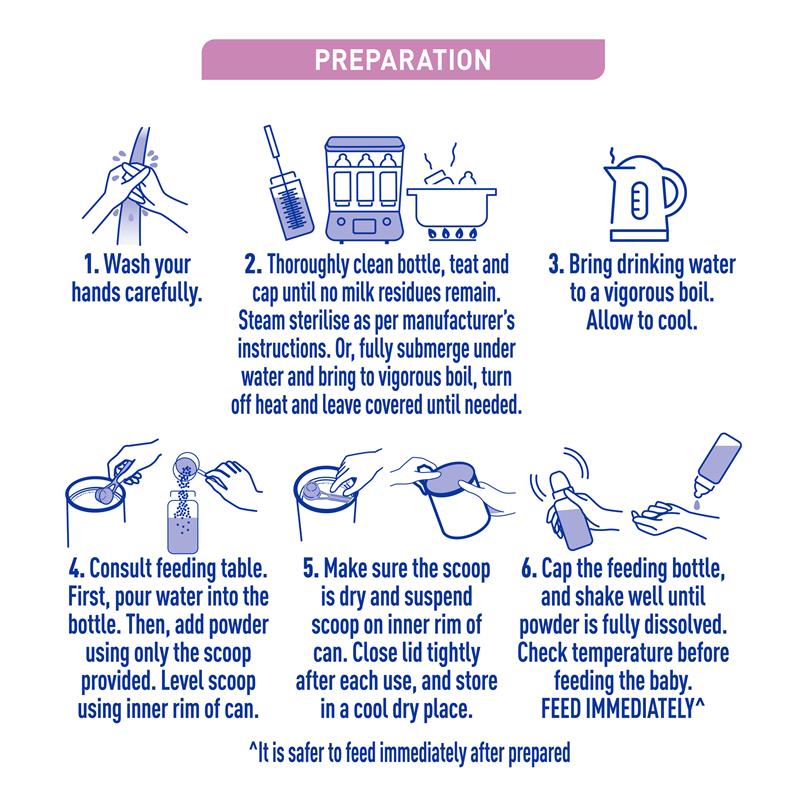 PREPARATION

1. Wash your hands carefully.

2. Thoroughly clean bottle, teat and cap until no milk residues remain. Steam sterilise as per manufacturer's instructions. Or, fully submerge under water and bring to vigorous boil, turn off heat and leave covered until needed.

3. Bring drinking water to a vigorous boil. Allow to cool.

4. Consult feeding table. First, pour water into the bottle. Then, add powder using only the scoop provided. Level scoop using inner rim of can.

5. Make sure the scoop is dry and suspend scoop on inner rim of can. Close lid tightly after each use, and store in a cool dry place.

6. Cap the feeding bottle, and shake well until powder is fully dissolved. Check temperature before feeding the baby. FEED IMMEDIATELY^

^It is safer to feed immediately after prepared