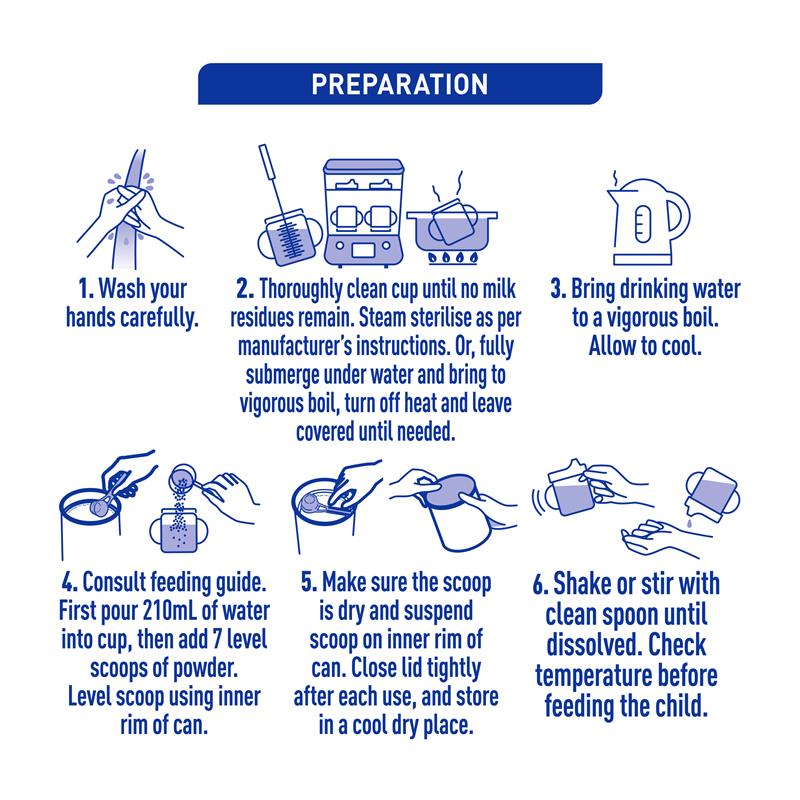 PREPARATION

1. Wash your hands carefully.

2. Thoroughly clean cup until no milk residues remain. Steam sterilise as per manufacturer's instructions. Or, fully submerge under water and bring to vigorous boil, turn off heat and leave covered until needed.

3. Bring drinking water to a vigorous boil. Allow to cool.

4. Consult feeding guide. First pour 210mL of water into cup, then add 7 level scoops of powder. Level scoop using inner rim of can.

5. Make sure the scoop is dry and suspend scoop on inner rim of can. Close lid tightly after each use, and store in a cool dry place.

6. Shake or stir with clean spoon until dissolved. Check temperature before feeding the child.