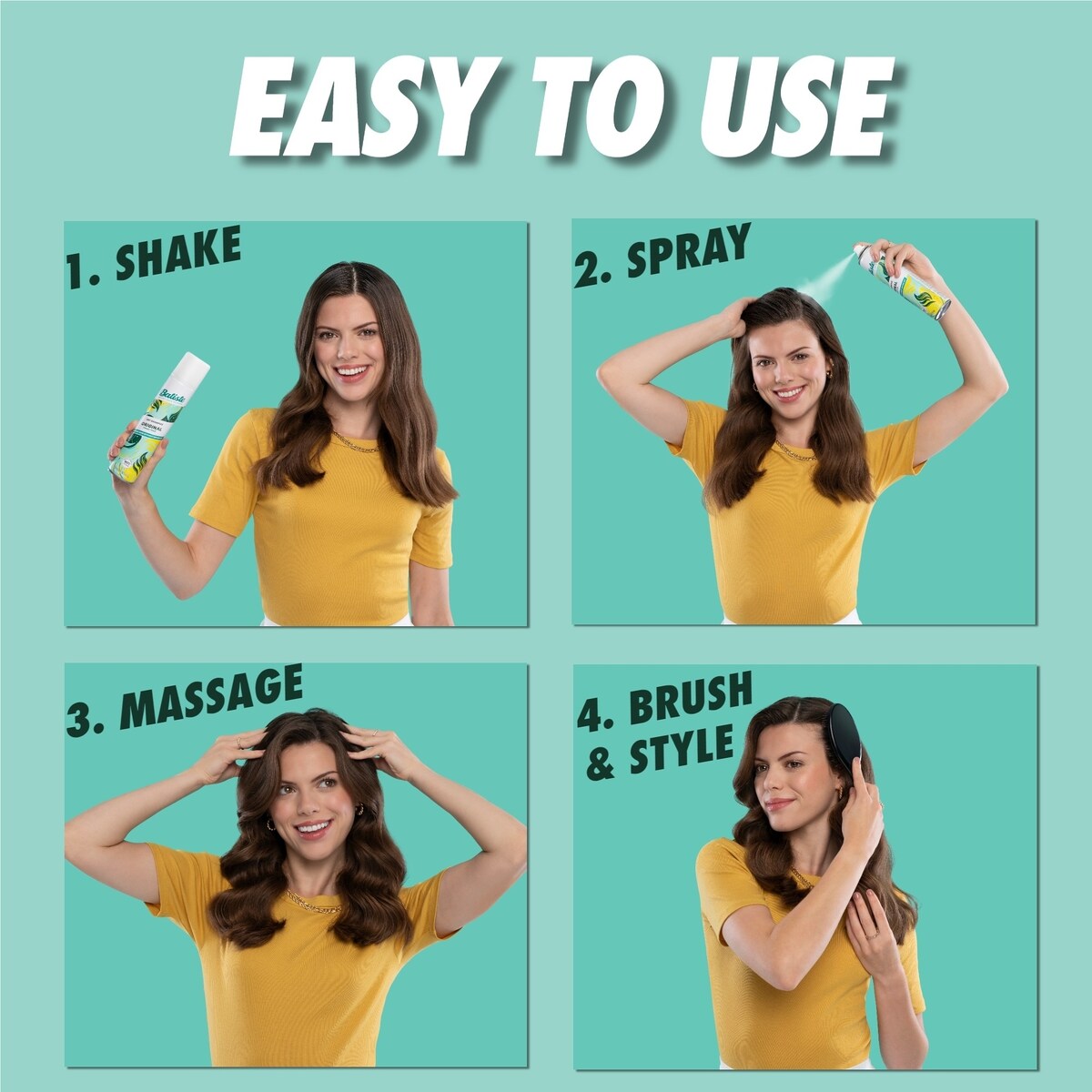 EASY TO USE

1. SHAKE

Batiste
ORIGINAL

2. SPRAY

3. MASSAGE

4. BRUSH & STYLE