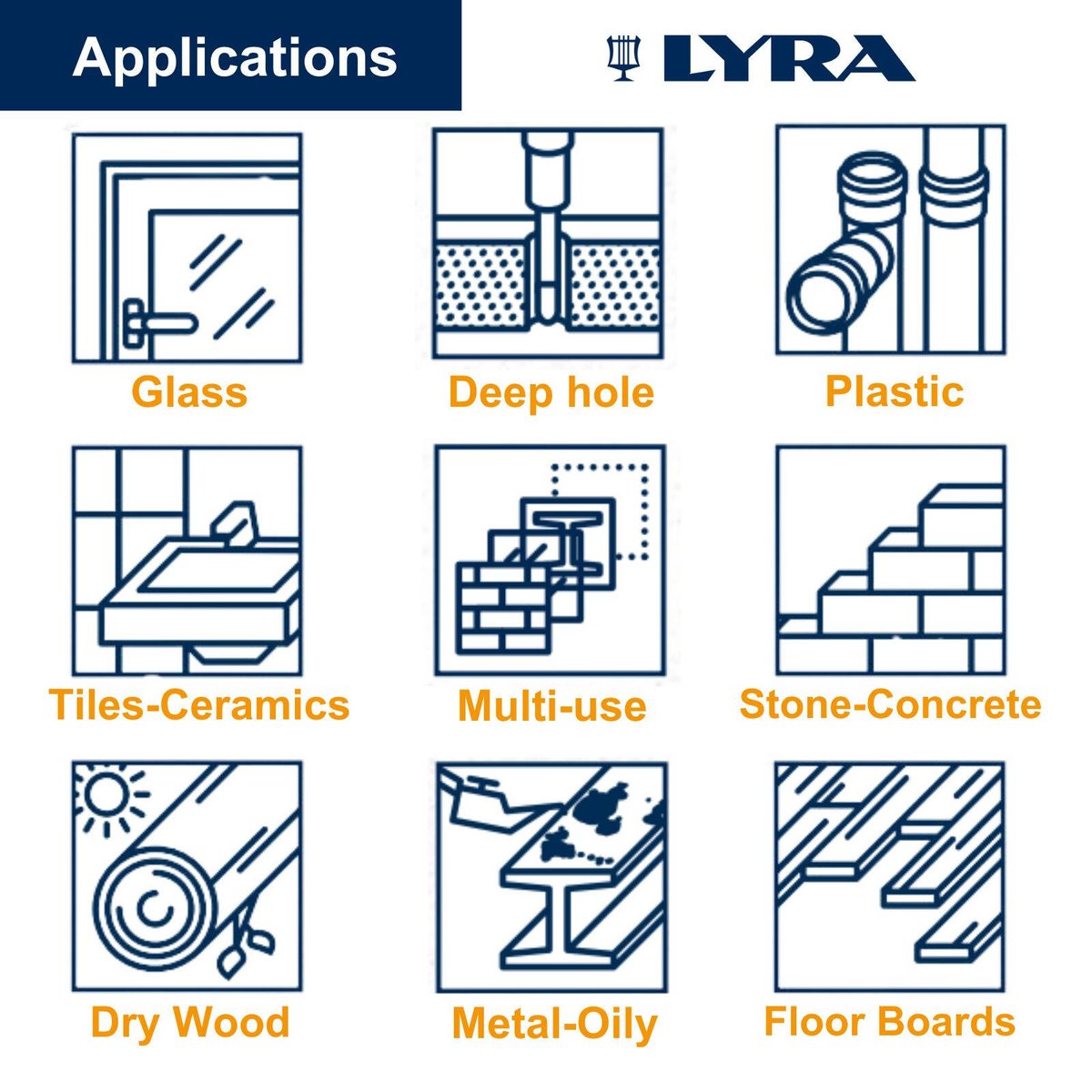 Applications

LYRA

Glass

Deep hole

Plastic

Tiles-Ceramics

Multi-use

Stone-Concrete

Dry Wood

Metal-Oily

Floor Boards