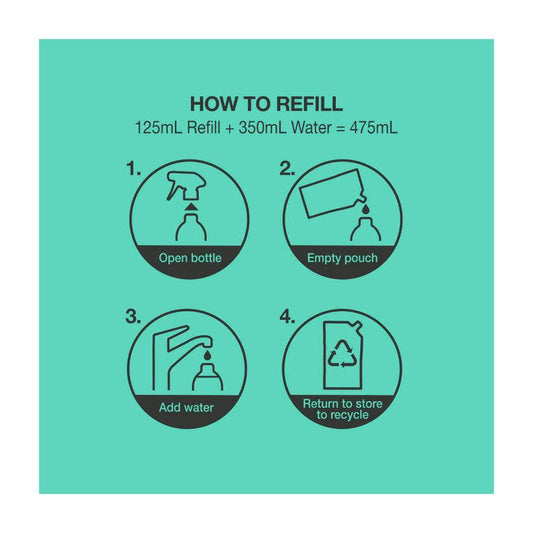 HOW TO REFILL
125mL Refill + 350mL Water = 475mL

1.
Open bottle

2.
Empty pouch

3.
Add water

4.
Return to store to recycle