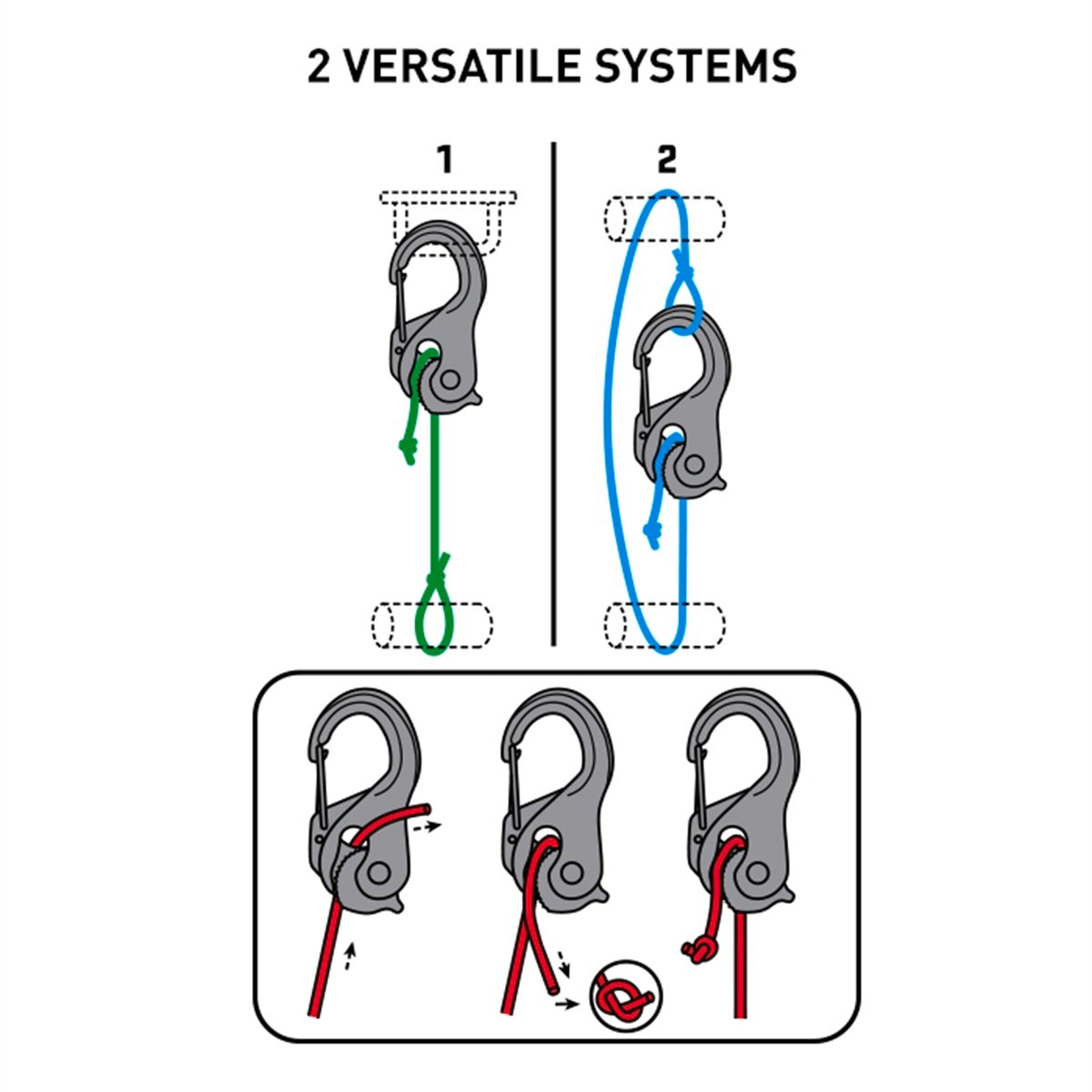 2 VERSATILE SYSTEMS

1

2