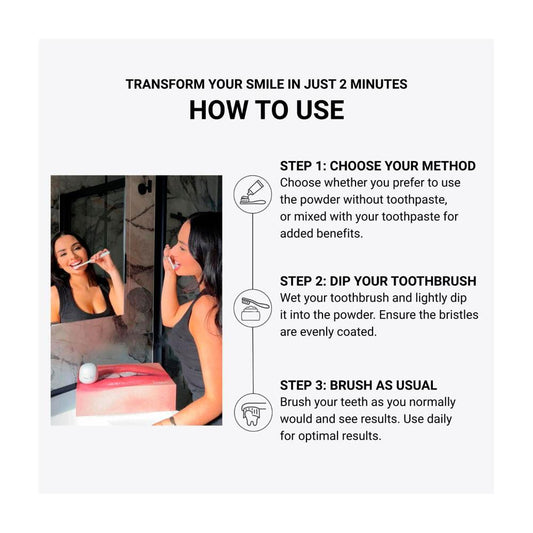 TRANSFORM YOUR SMILE IN JUST 2 MINUTES
HOW TO USE

STEP 1: CHOOSE YOUR METHOD
Choose whether you prefer to use the powder without toothpaste, or mixed with your toothpaste for added benefits.

STEP 2: DIP YOUR TOOTHBRUSH
Wet your toothbrush and lightly dip it into the powder. Ensure the bristles are evenly coated.

STEP 3: BRUSH AS USUAL
Brush your teeth as you normally would and see results. Use daily for optimal results.